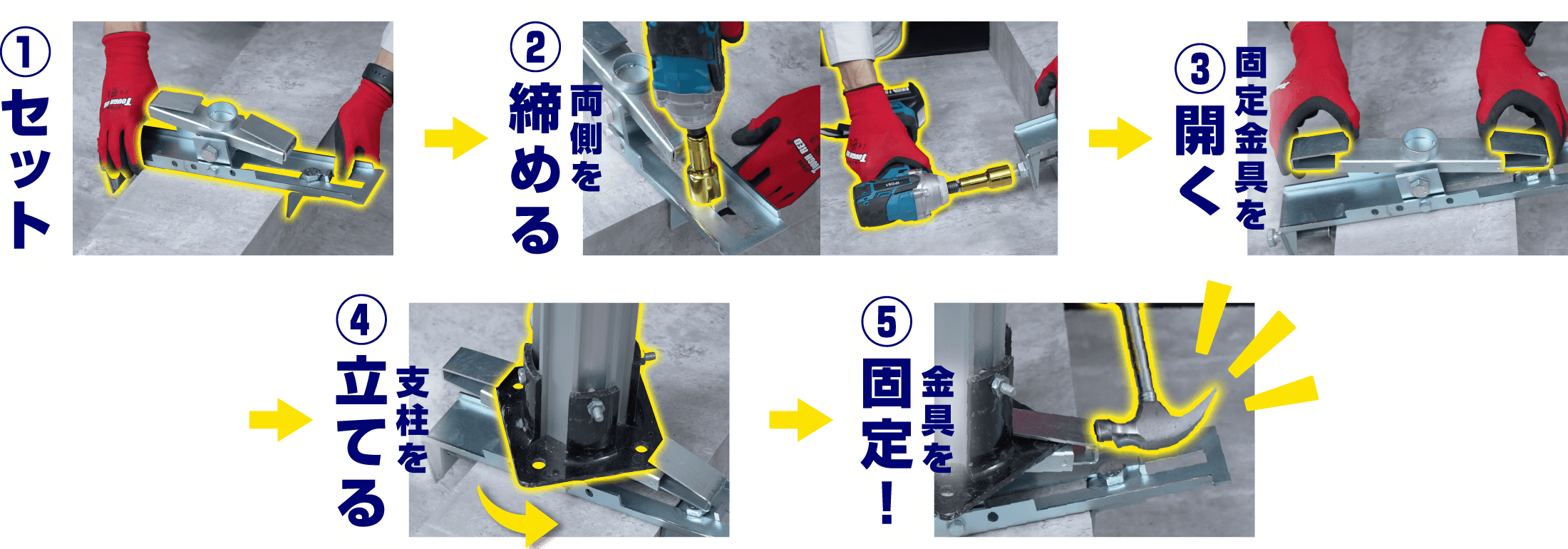 ①セット

②両側を締める

③固定金具を開く

④支柱を立てる

⑤金具を固定！